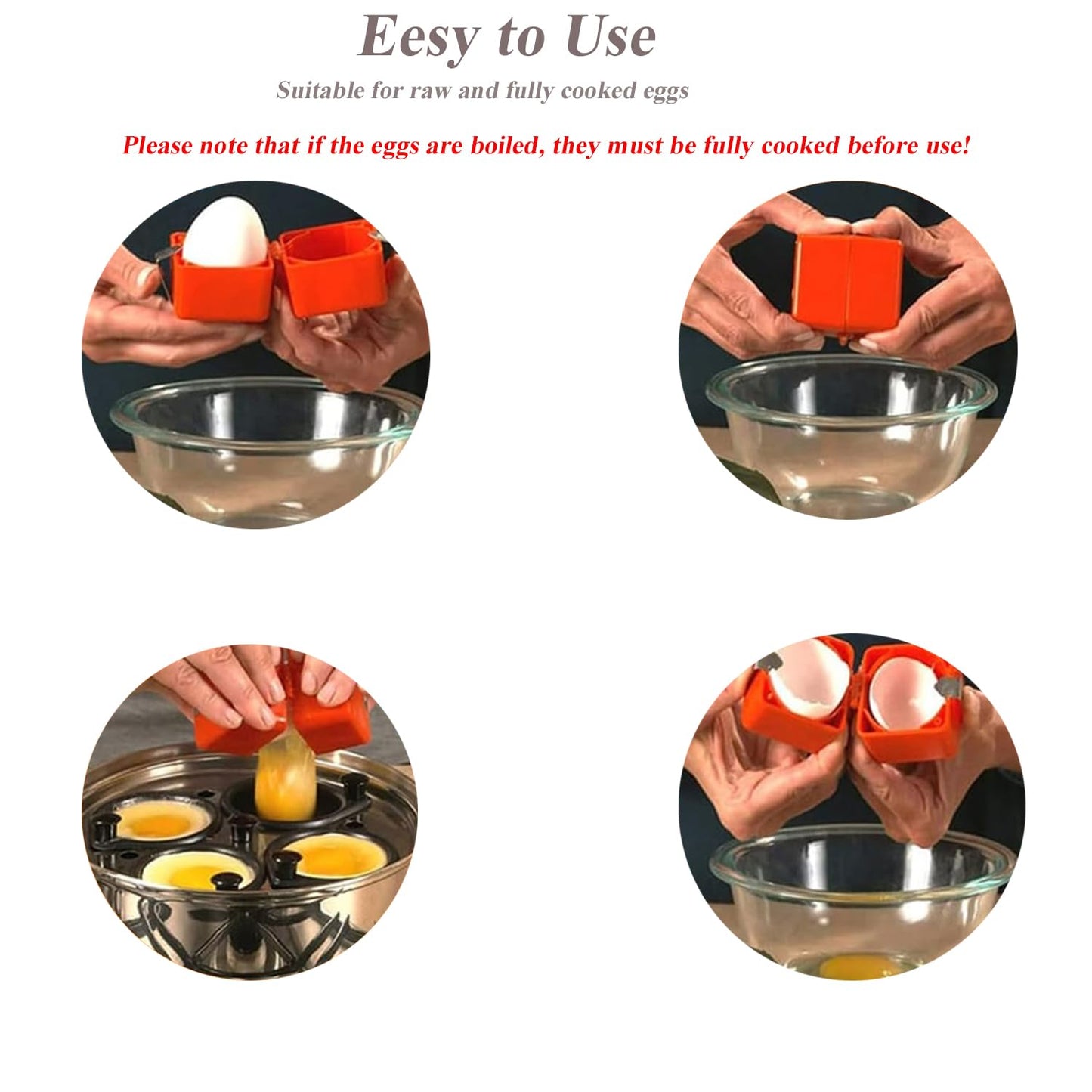 Eesy to Use

Suitable for raw and fully cooked eggs

Please note that if the eggs are boiled, they must be fully cooked before use!