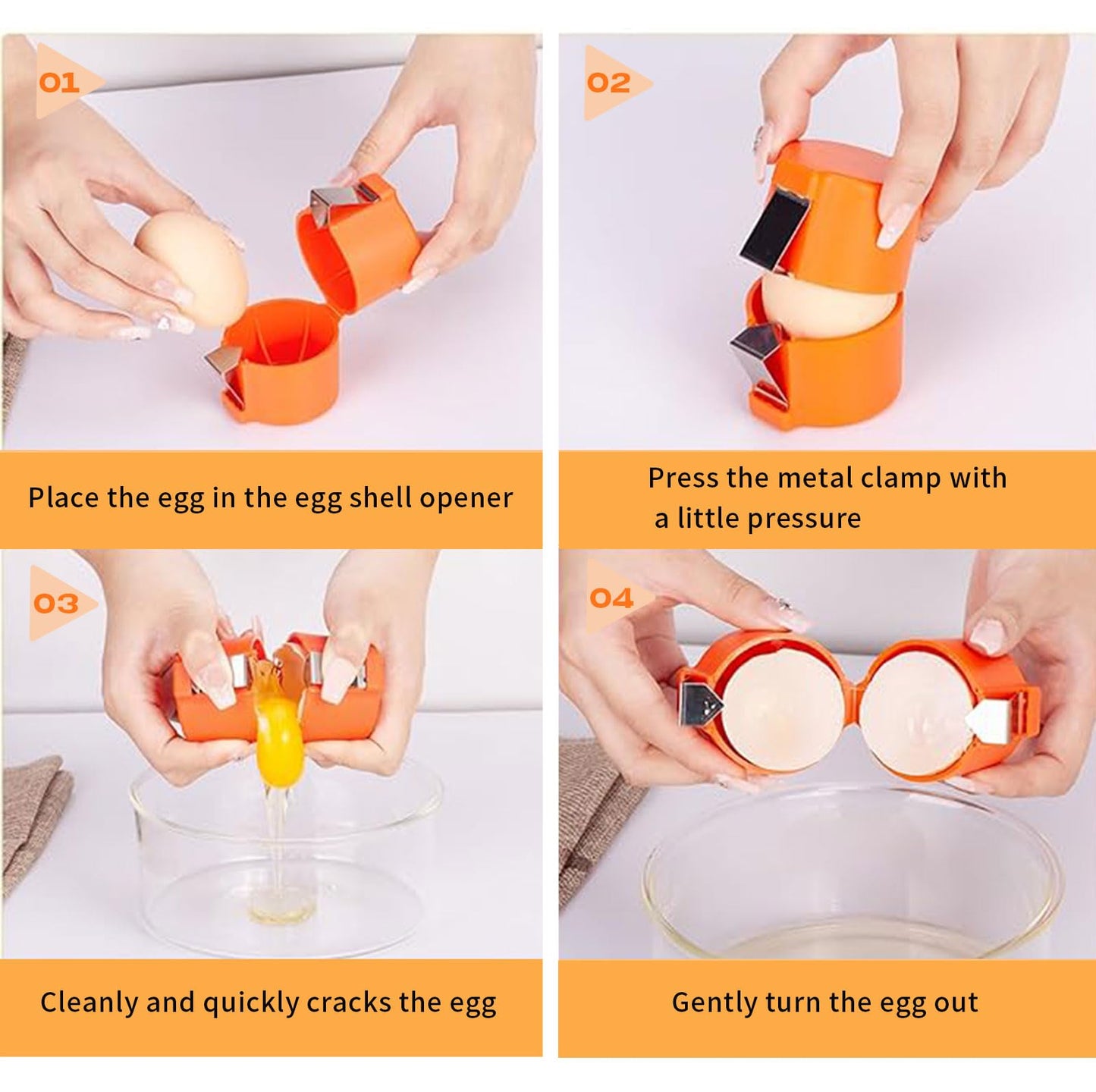 01

Place the egg in the egg shell opener

02

Press the metal clamp with a little pressure

03

Cleanly and quickly cracks the egg

04

Gently turn the egg out